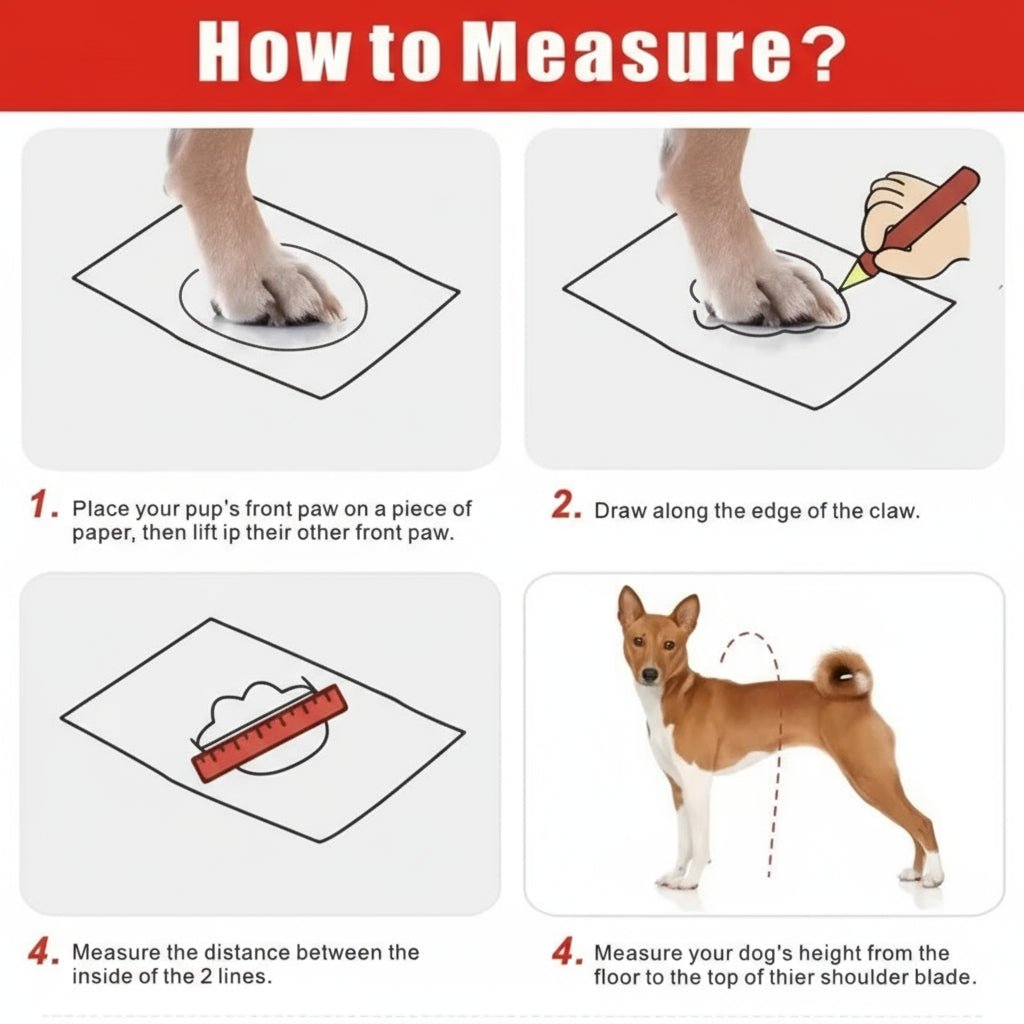 How to Measure?

1. Place your pup's front paw on a piece of paper, then lift ip their other front paw.

2. Draw along the edge of the claw.

4. Measure the distance between the inside of the 2 lines.

4. Measure your dog's height from the floor to the top of thier shoulder blade.