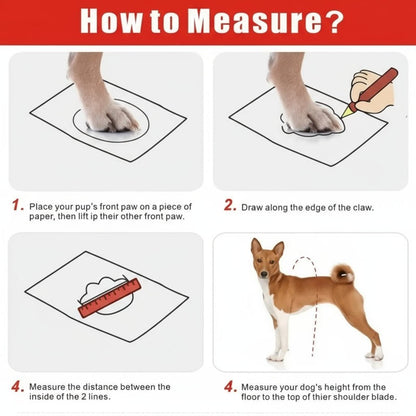 How to Measure?

1. Place your pup's front paw on a piece of paper, then lift ip their other front paw.

2. Draw along the edge of the claw.

4. Measure the distance between the inside of the 2 lines.

4. Measure your dog's height from the floor to the top of thier shoulder blade.